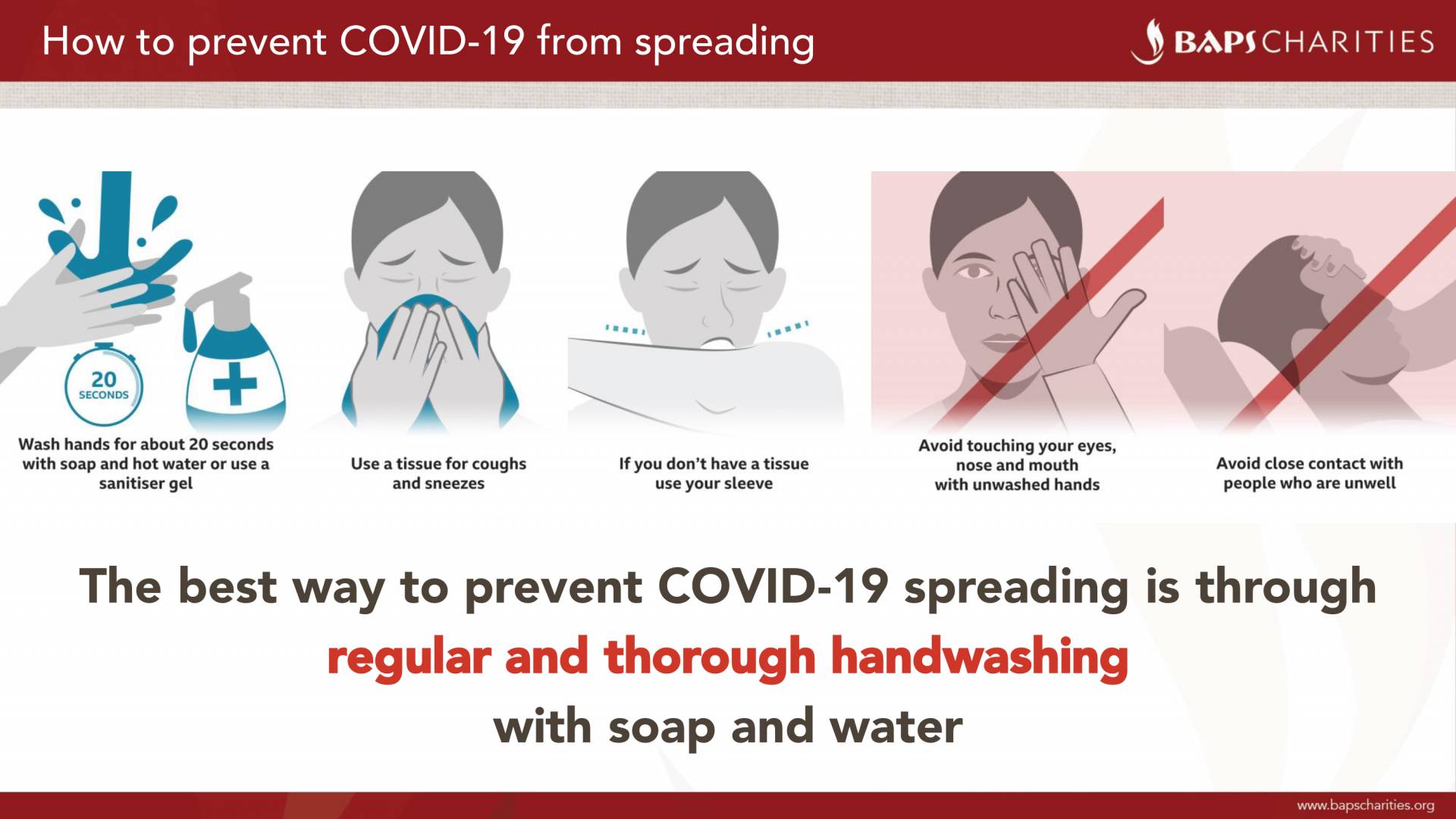 How to prevent COVID-19 from spreading

BAPS CHARITIES

20 SECONDS

Wash hands for about 20 seconds with soap and hot water or use a sanitiser gel

Use a tissue for coughs and sneezes

If you don't have a tissue use your sleeve

Avoid touching your eyes, nose and mouth with unwashed hands

Avoid close contact with people who are unwell

The best way to prevent COVID-19 spreading is through regular and thorough handwashing with soap and water

www.bapscharities.org